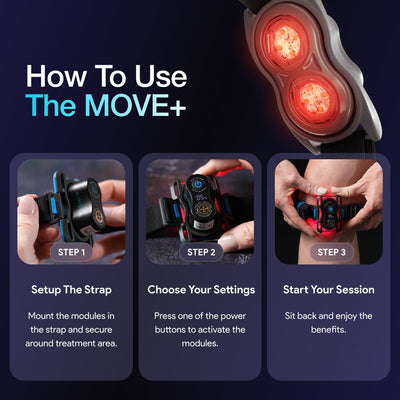 How To Use
The MOVE+

STEP 1

Setup The Strap

Mount the modules in the strap and secure around treatment area.

STEP 2

Choose Your Settings

Press one of the power buttons to activate the modules.

STEP 3

Start Your Session

Sit back and enjoy the benefits.